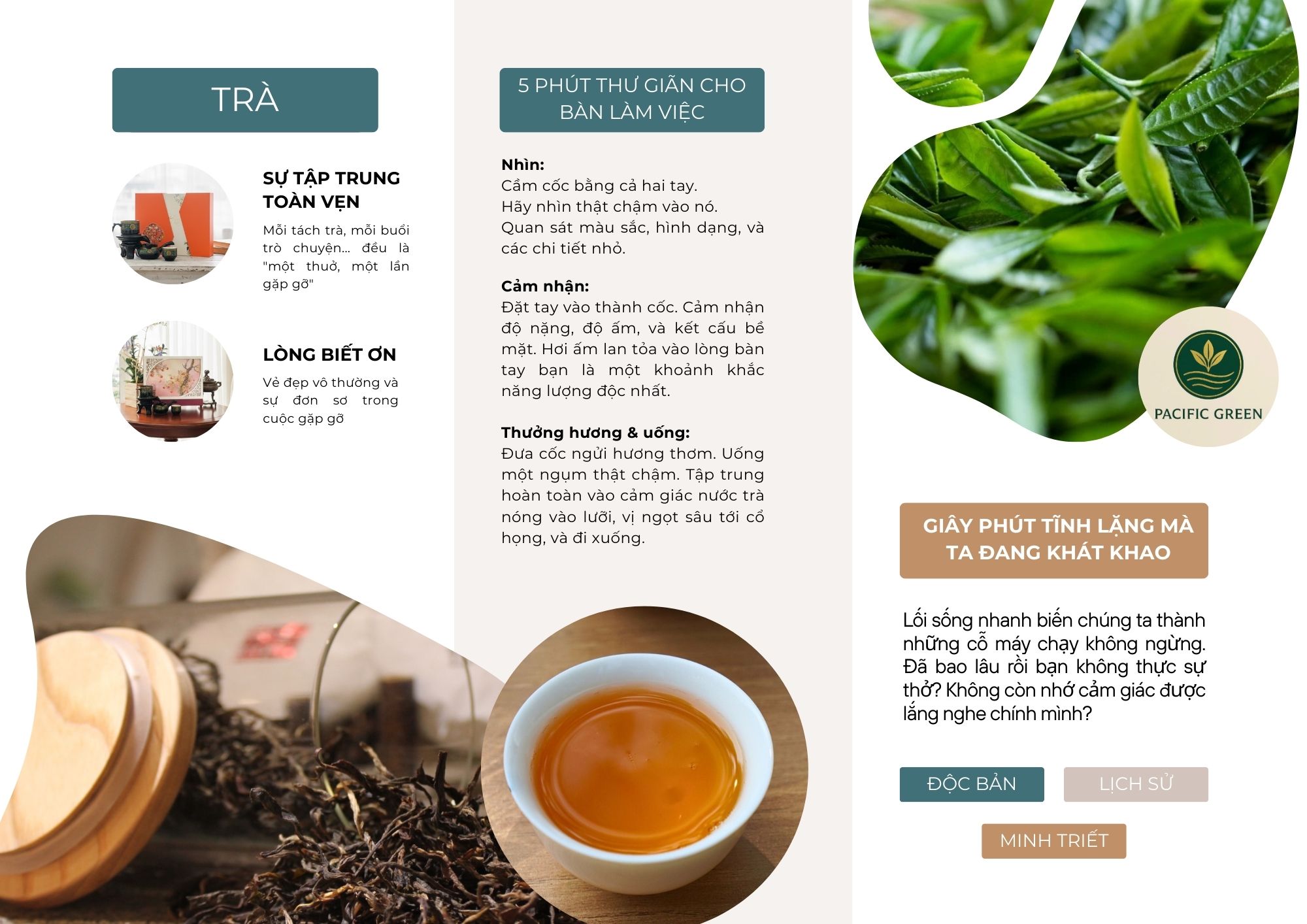 TRÀ

SỰ TẬP TRUNG TOÀN VẸN

Mỗi tách trà, mỗi buổi trò chuyện... đều là "một thuở, một lần gặp gỡ"

LÒNG BIẾT ƠN

Vẻ đẹp vô thường và sự đơn sơ trong cuộc gặp gỡ

5 PHÚT THƯ GIÃN CHO BÀN LÀM VIỆC

Nhìn:
Cầm cốc bằng cả hai tay. Hãy nhìn thật chậm vào nó. Quan sát màu sắc, hình dạng, và các chi tiết nhỏ.

Cảm nhận:
Đặt tay vào thành cốc. Cảm nhận độ nặng, độ ấm, và kết cấu bề mặt. Hơi ấm lan tỏa vào lòng bàn tay bạn là một khoảnh khắc năng lượng độc nhất.

Thưởng hương & uống:
Đưa cốc ngửi hương thơm. Uống một ngụm thật chậm. Tập trung hoàn toàn vào cảm giác nước trà nóng vào lưỡi, vị ngọt sâu tới cổ họng, và đi xuống.

PACIFIC GREEN

GIÂY PHÚT TĨNH LẶNG MÀ TA ĐANG KHÁT KHAO

Lối sống nhanh biến chúng ta thành những cỗ máy chạy không ngừng. Đã bao lâu rồi bạn không thực sự thở? Không còn nhớ cảm giác được lắng nghe chính mình?

ĐỘC BẢN

LỊCH SỬ

MINH TRIẾT